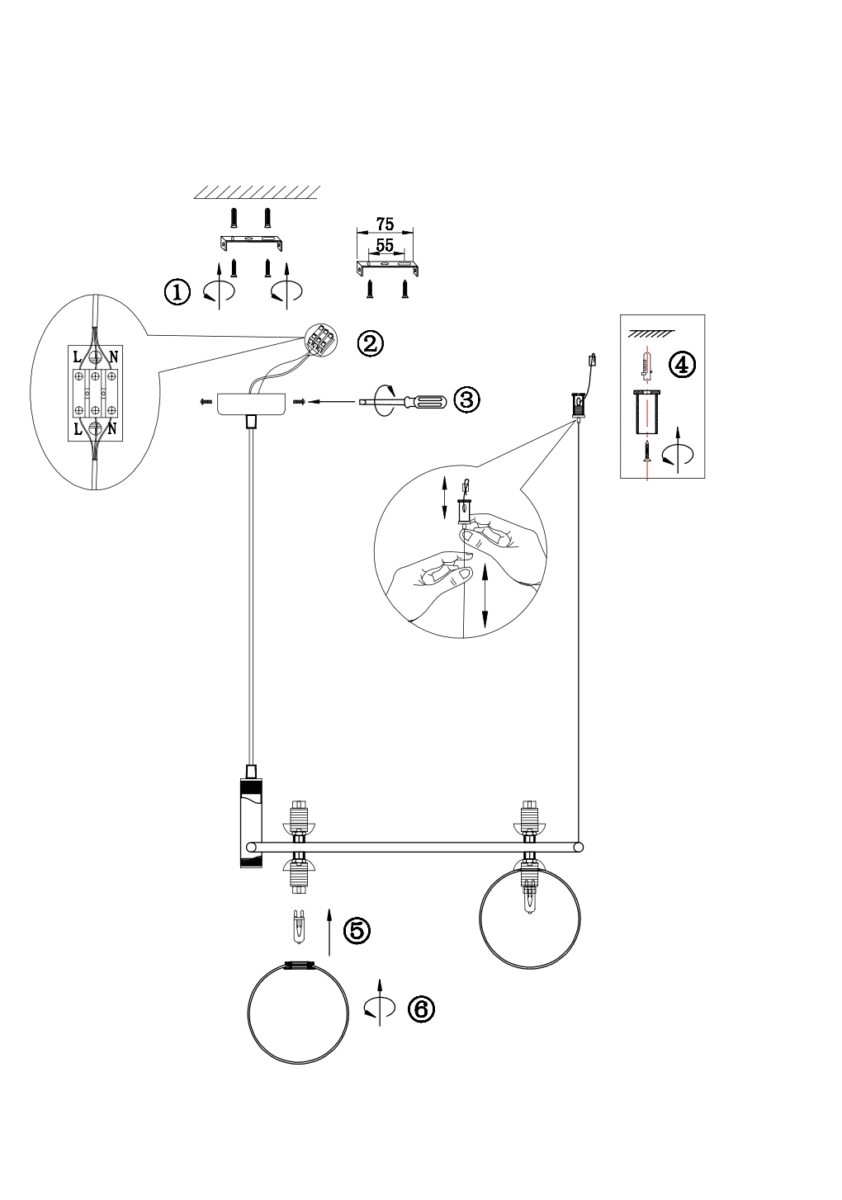 75
55
①
L N
L N
②
③
④
⑤
⑥