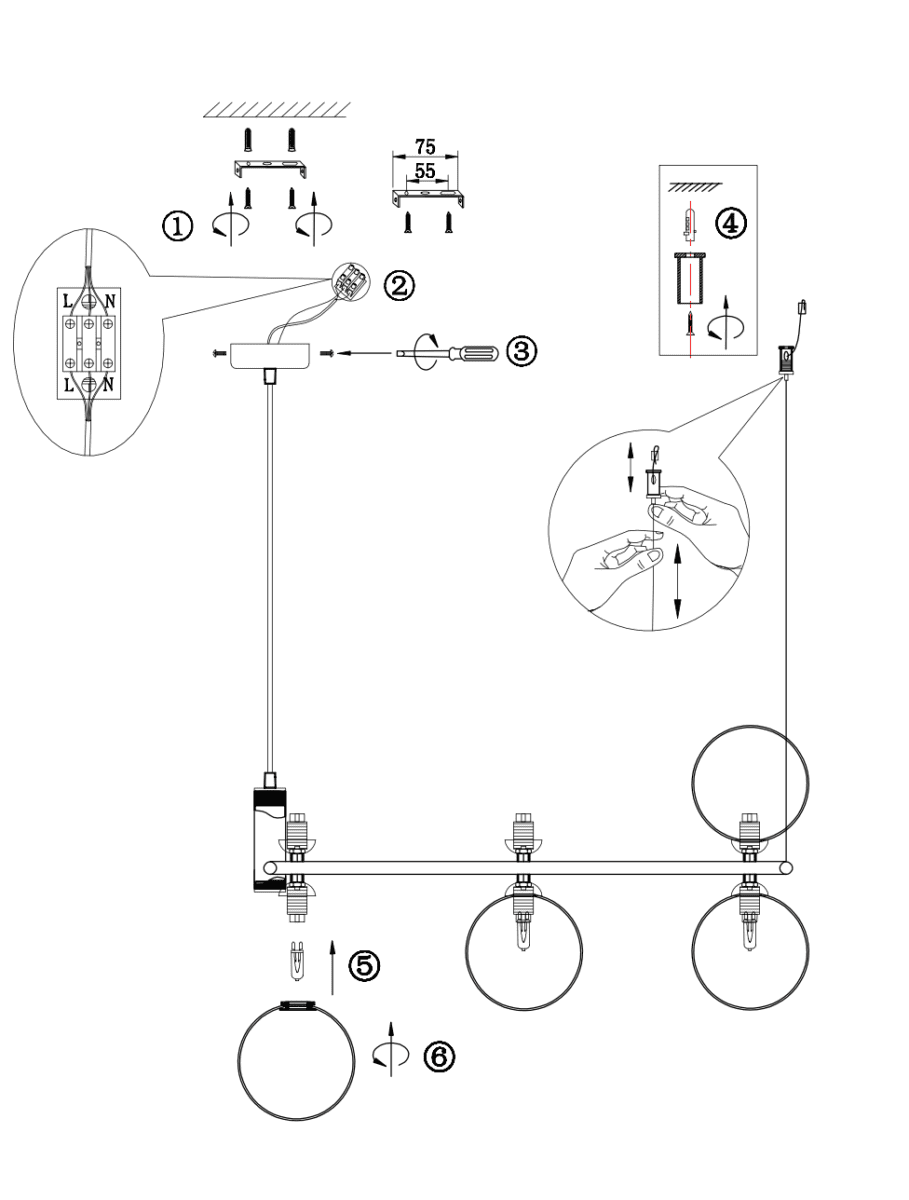 75
55
①
②
L N
L N
③
④
⑤
⑥