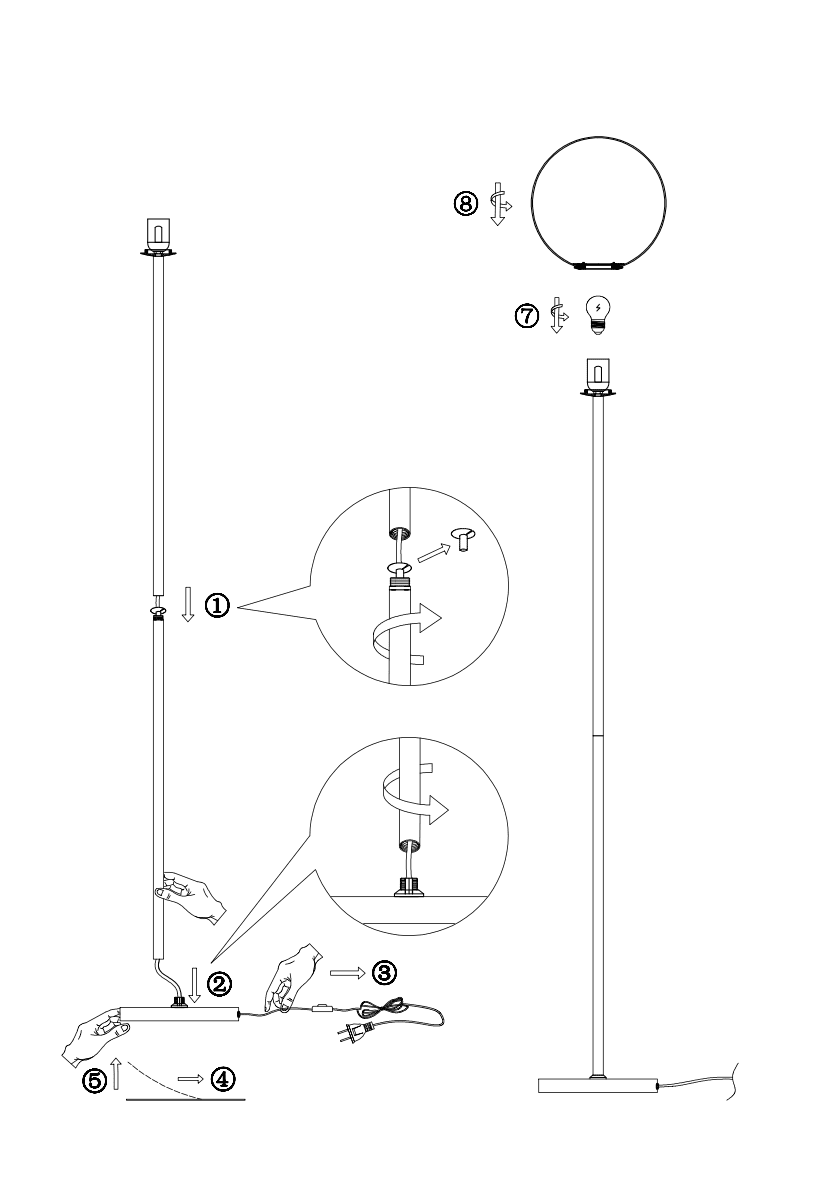 ⑧
⑦
①
②
③
⑤
④