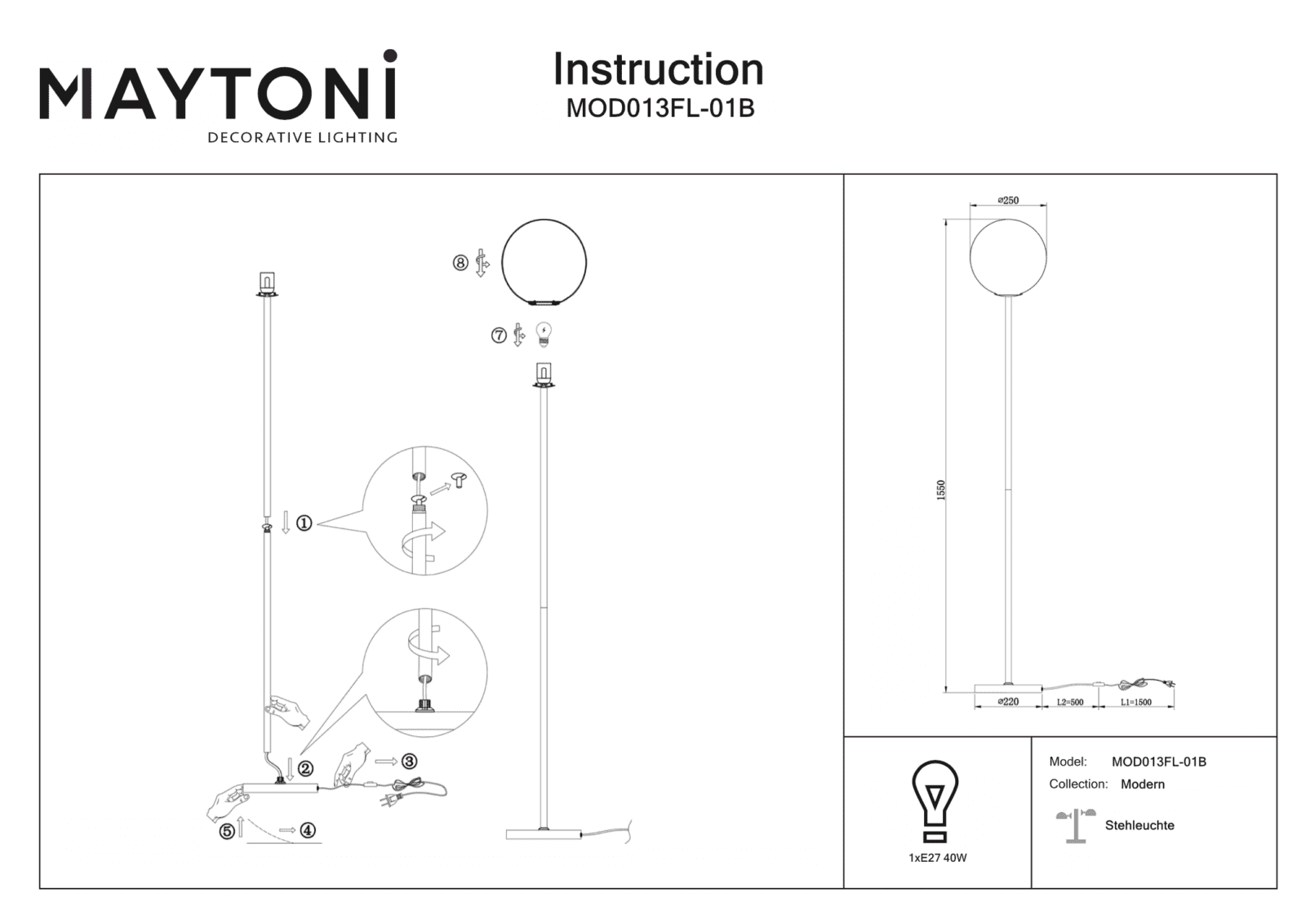 MAYTONI
DECORATIVE LIGHTING

Instruction
MOD013FL-01B

⑧

⑦

①

②

③

⑤

④

⌀250

1550

⌀220

L2=500

L1=1500

1xE27 40W

Model: MOD013FL-01B
Collection: Modern

Stehleuchte