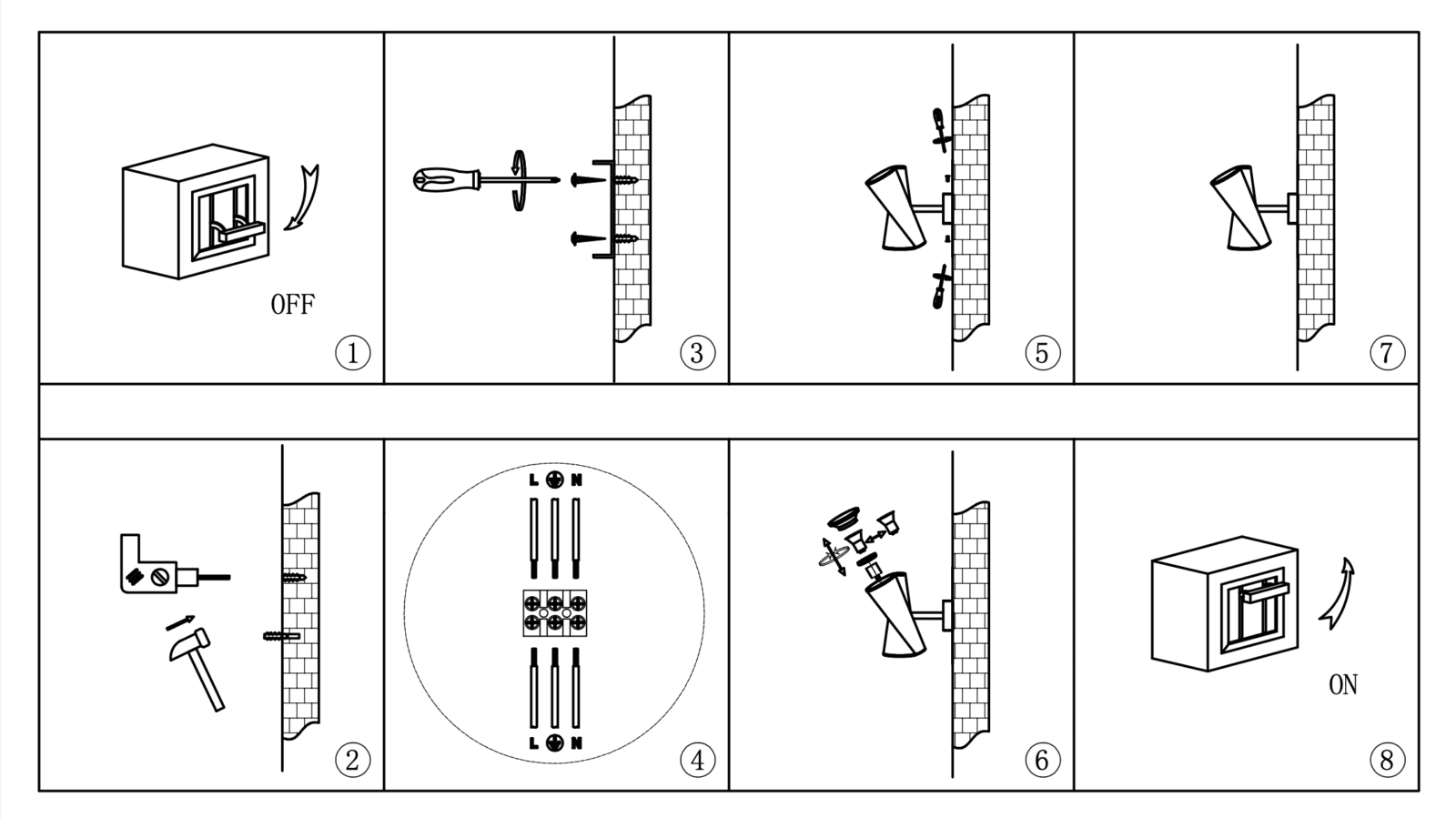 OFF
①
③
⑤
⑦
②
L N
L N
④
⑥
ON
⑧