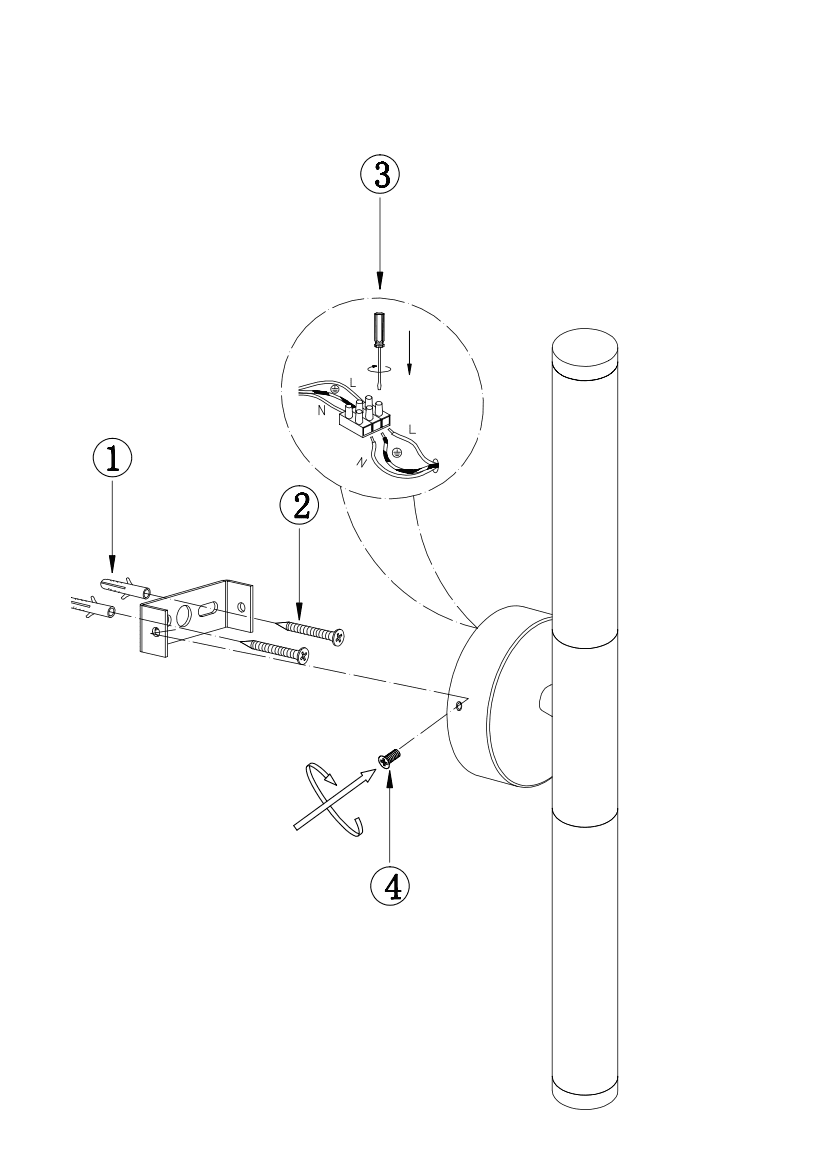 ③

L
N
L
N

①

②

④