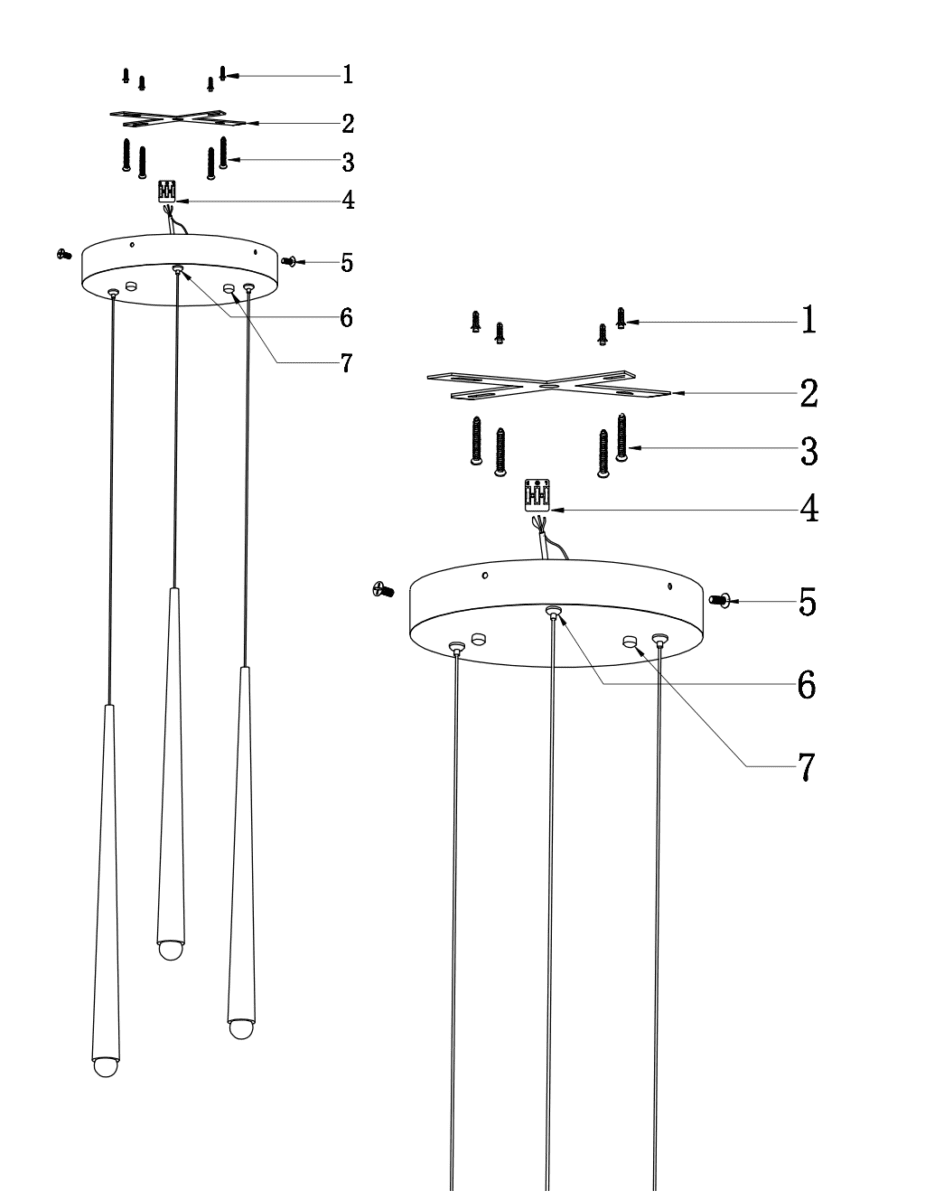 1
2
3
4
5
6
7
1
2
3
4
5
6
7