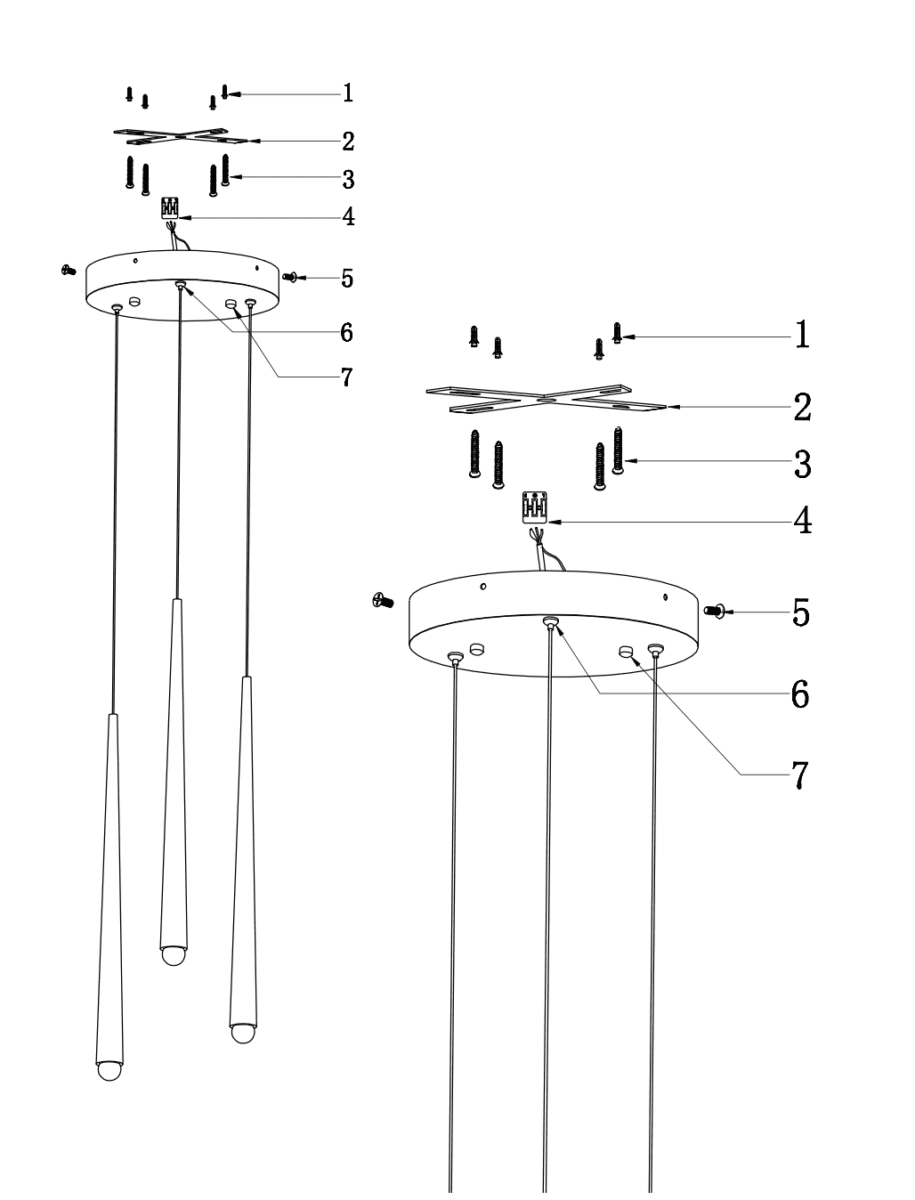 1
2
3
4
5
6
7

1
2
3
4
5
6
7