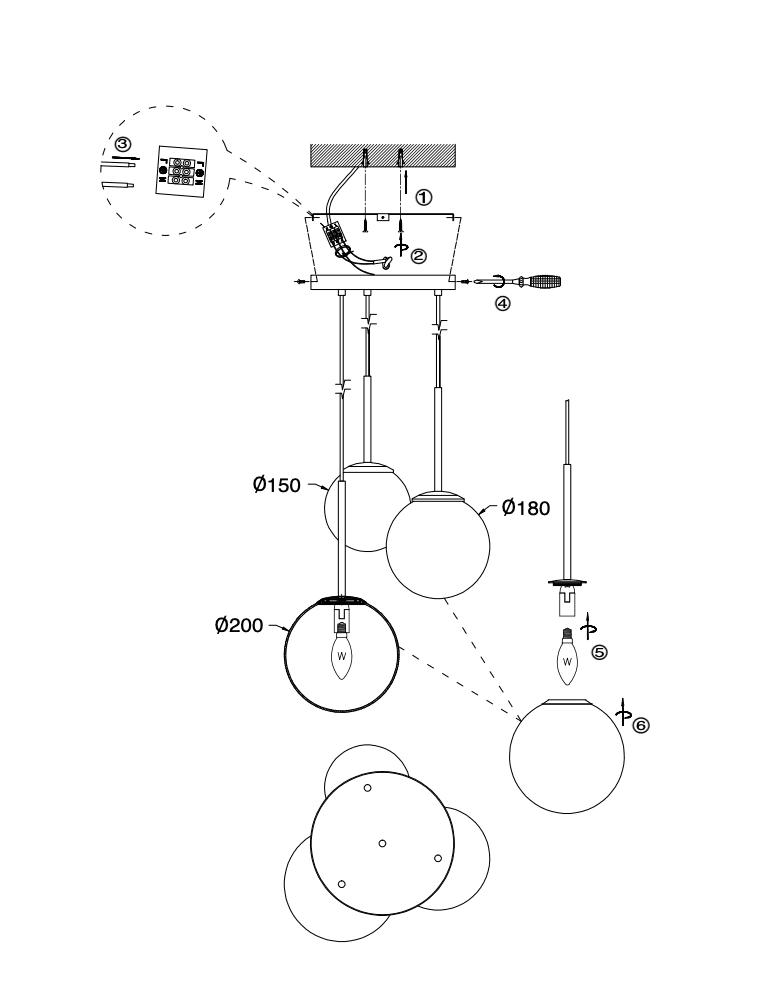 ③
①
②
④
Ø150
Ø180
Ø200
W
W
⑤
⑥