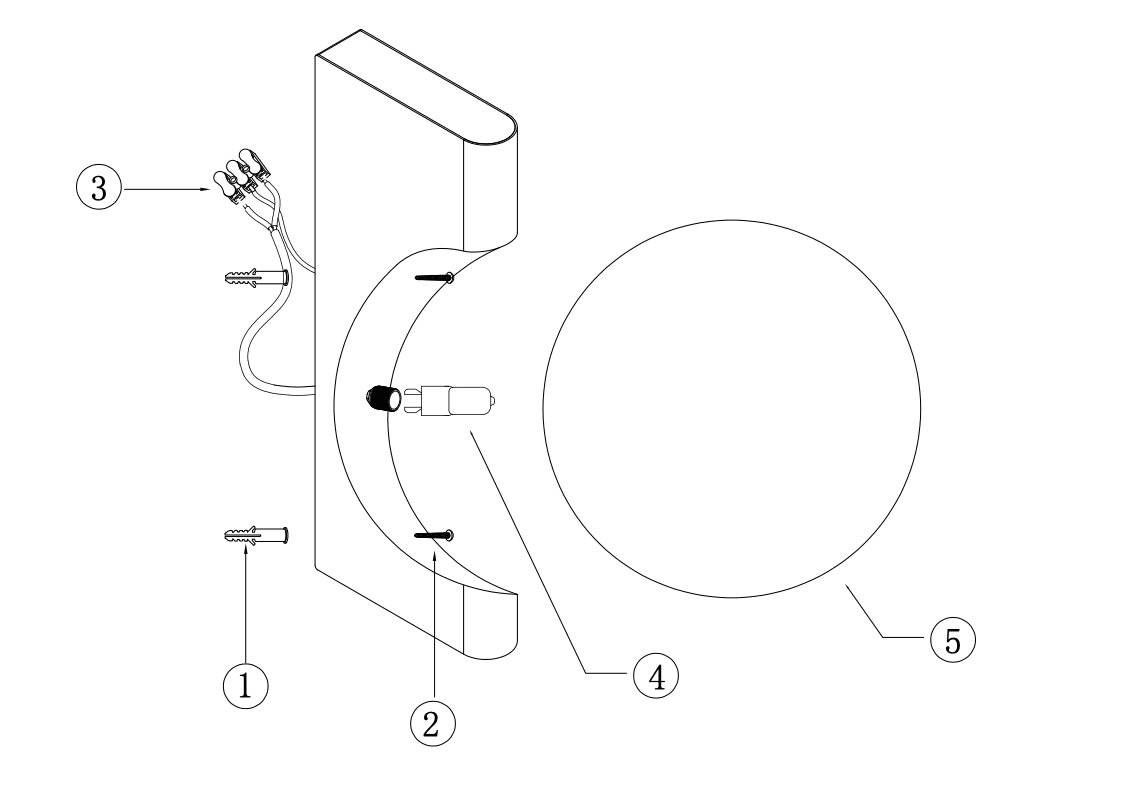 3
1
2
4
5