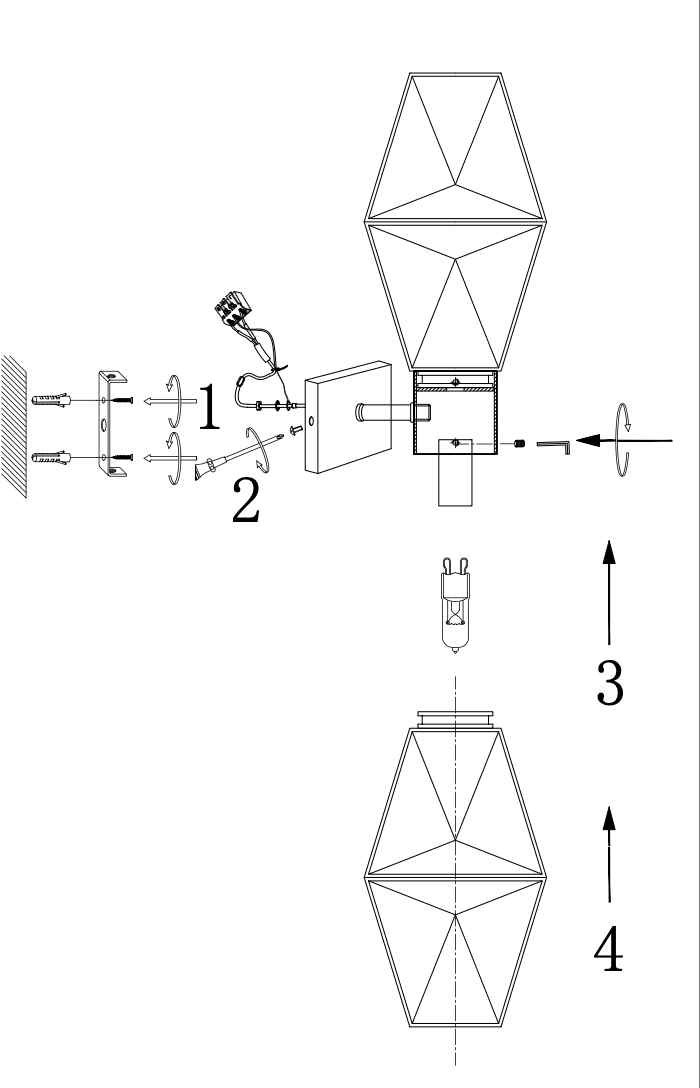 1
2
3
4