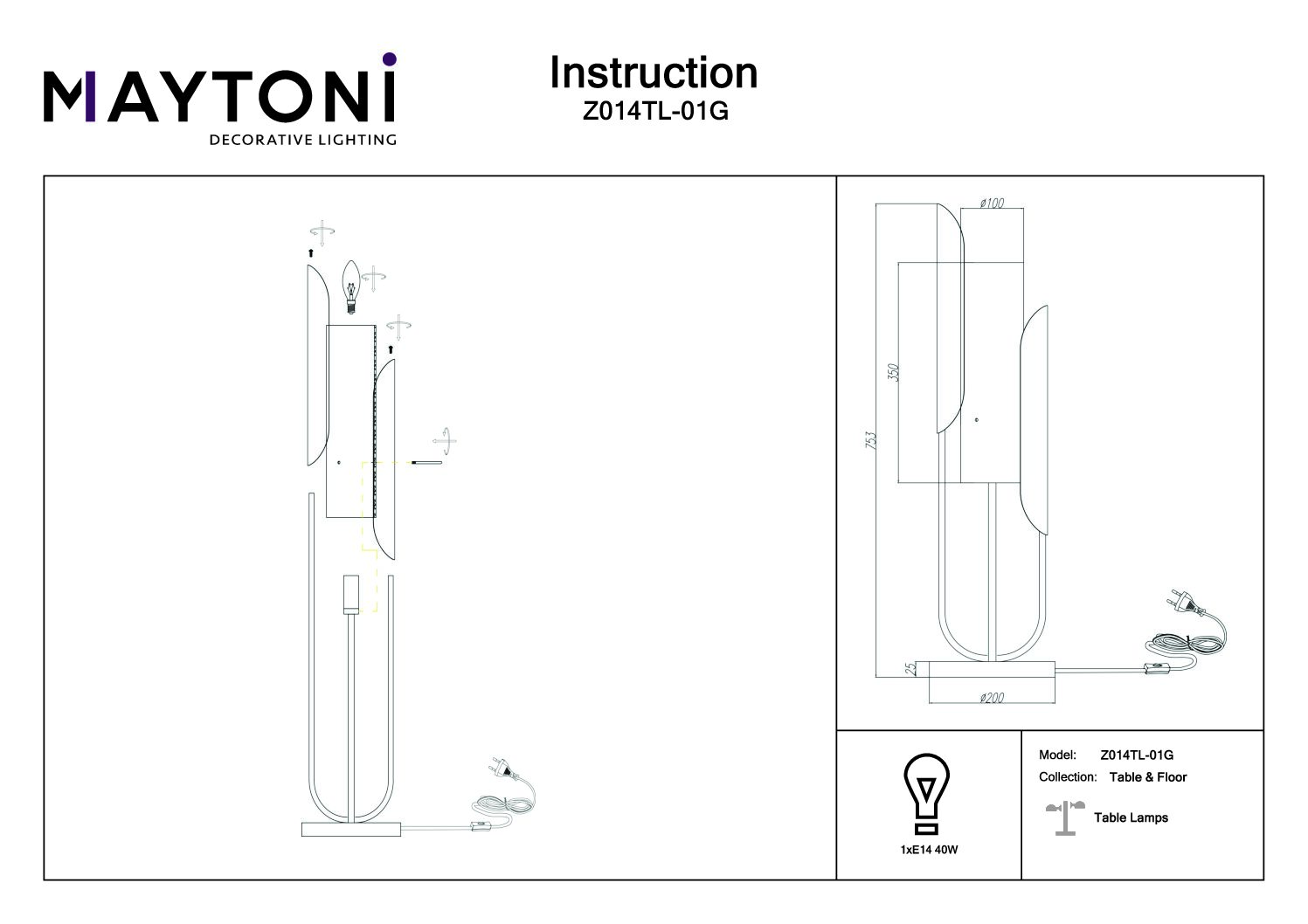 MAYTONI
DECORATIVE LIGHTING

Instruction
Z014TL-01G

ø100

350

753

25

ø200

1xE14 40W

Model: Z014TL-01G
Collection: Table & Floor

Table Lamps