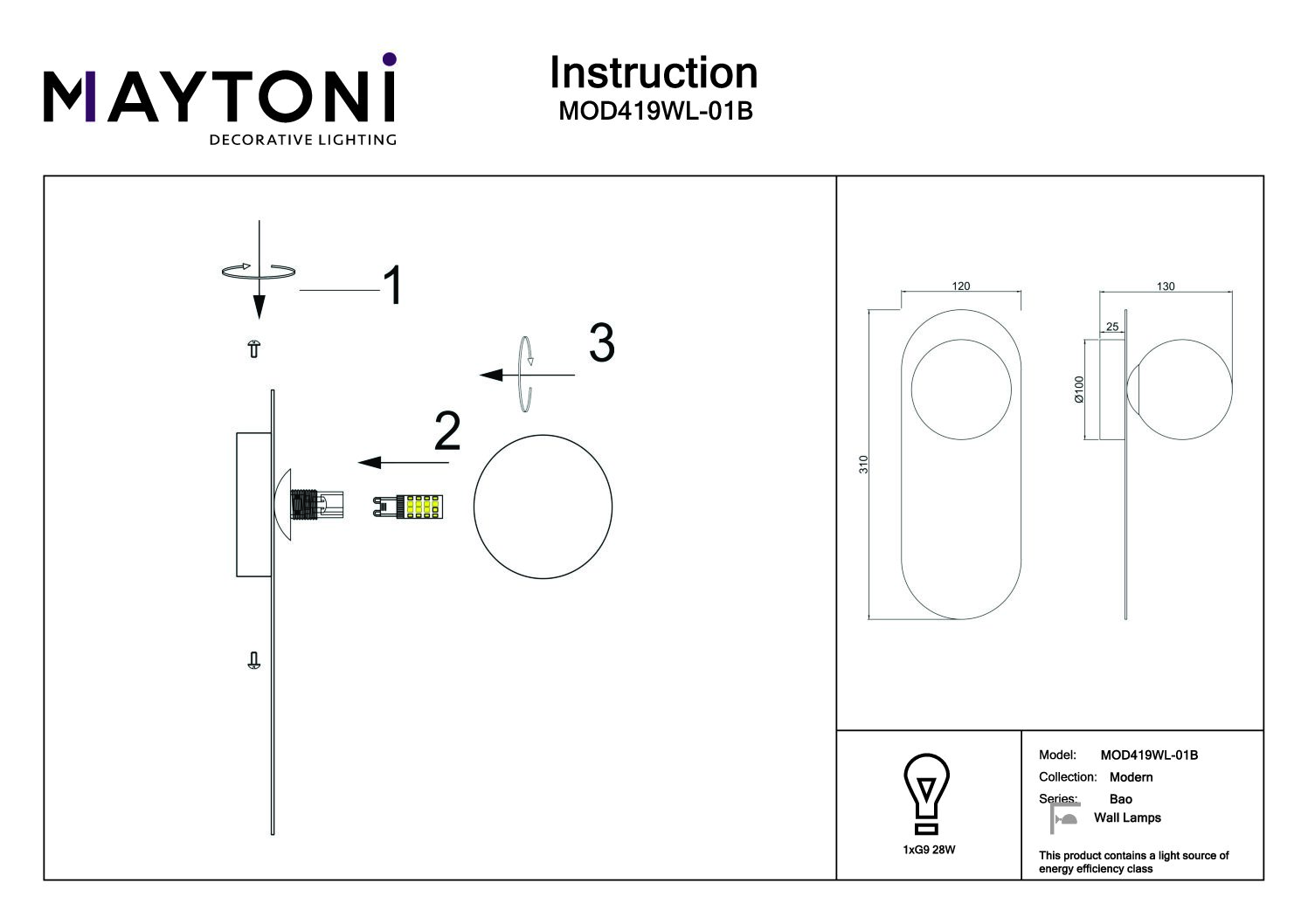 MAYTONI
DECORATIVE LIGHTING

Instruction
MOD419WL-01B

1

3

2

120

130

25

Ø100

310

1xG9 28W

Model: MOD419WL-01B
Collection: Modern
Series: Bao
Wall Lamps

This product contains a light source of energy efficiency class