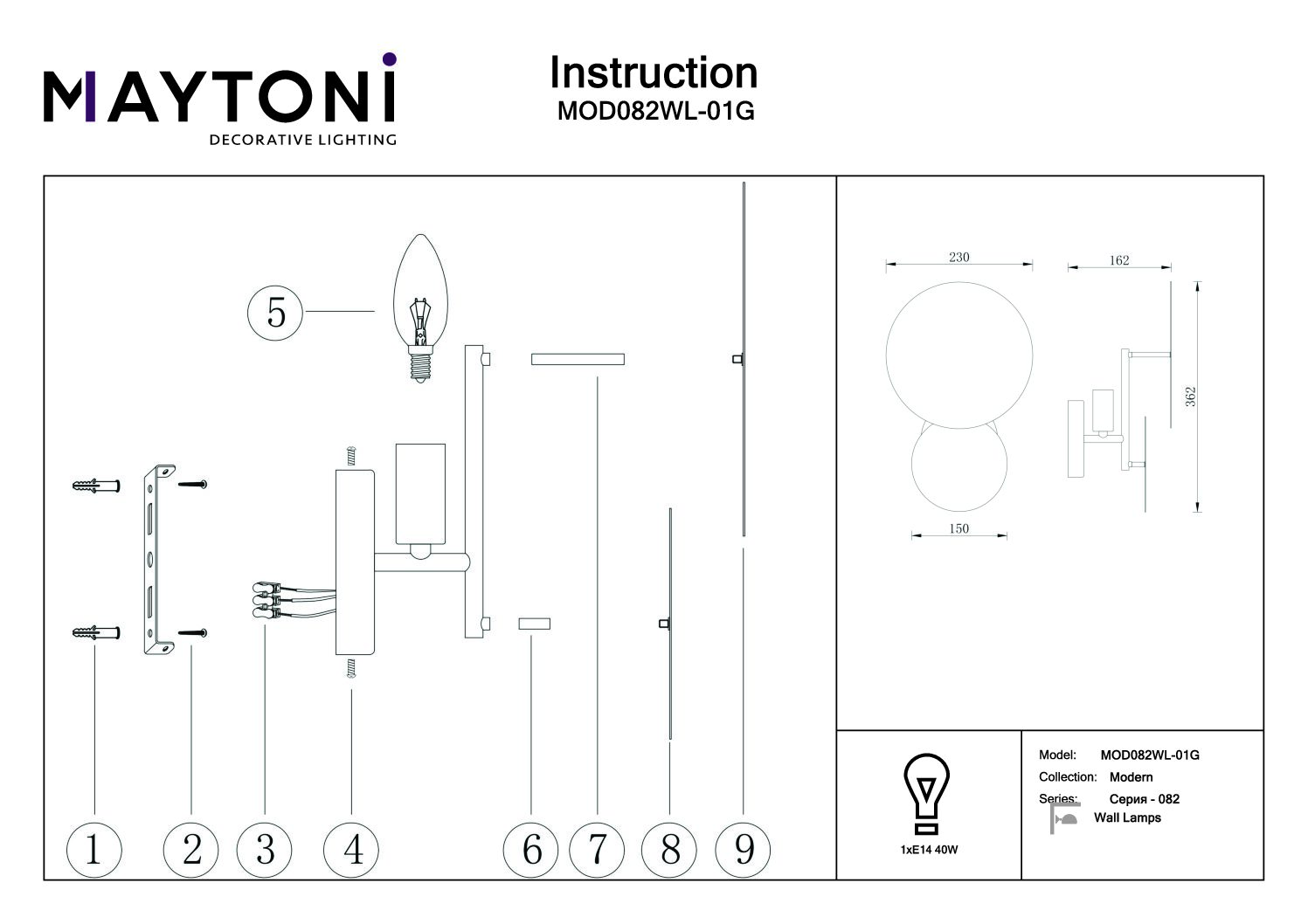 MAYTONI
DECORATIVE LIGHTING

Instruction
MOD082WL-01G

5

1 2 3 4 6 7 8 9

230
162
362
150

1xE14 40W

Model: MOD082WL-01G
Collection: Modern
Series: Серия - 082
Wall Lamps