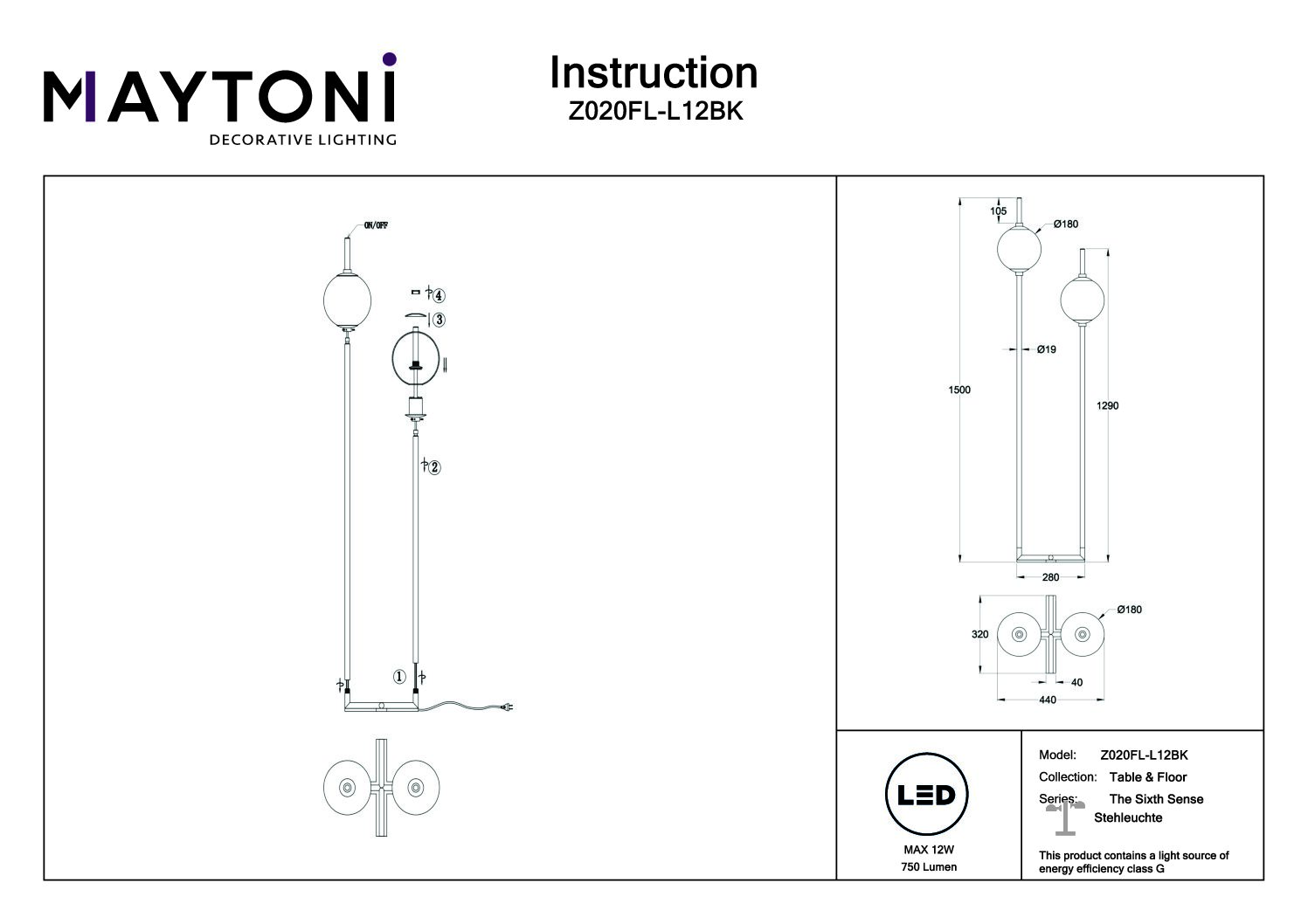 MAYTONI
DECORATIVE LIGHTING

Instruction
Z020FL-L12BK

ON/OFF
④
③
②
①

105
Ø180
Ø19
1500
1290
280
Ø180
320
40
440

LED
MAX 12W
750 Lumen

Model: Z020FL-L12BK
Collection: Table & Floor
Series: The Sixth Sense
Stehleuchte

This product contains a light source of energy efficiency class G